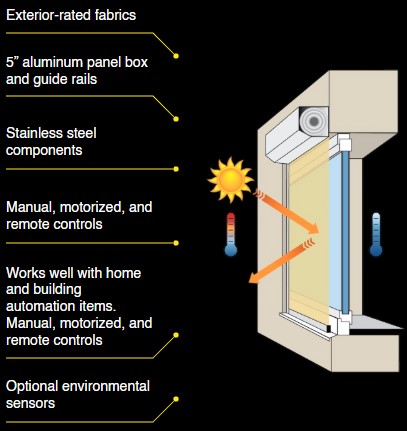 Exterior-rated fabrics

5” aluminum panel box and guide rails

Stainless steel components

Manual, motorized, and remote controls

Works well with home and building automation items. Manual, motorized, and remote controls

Optional environmental sensors